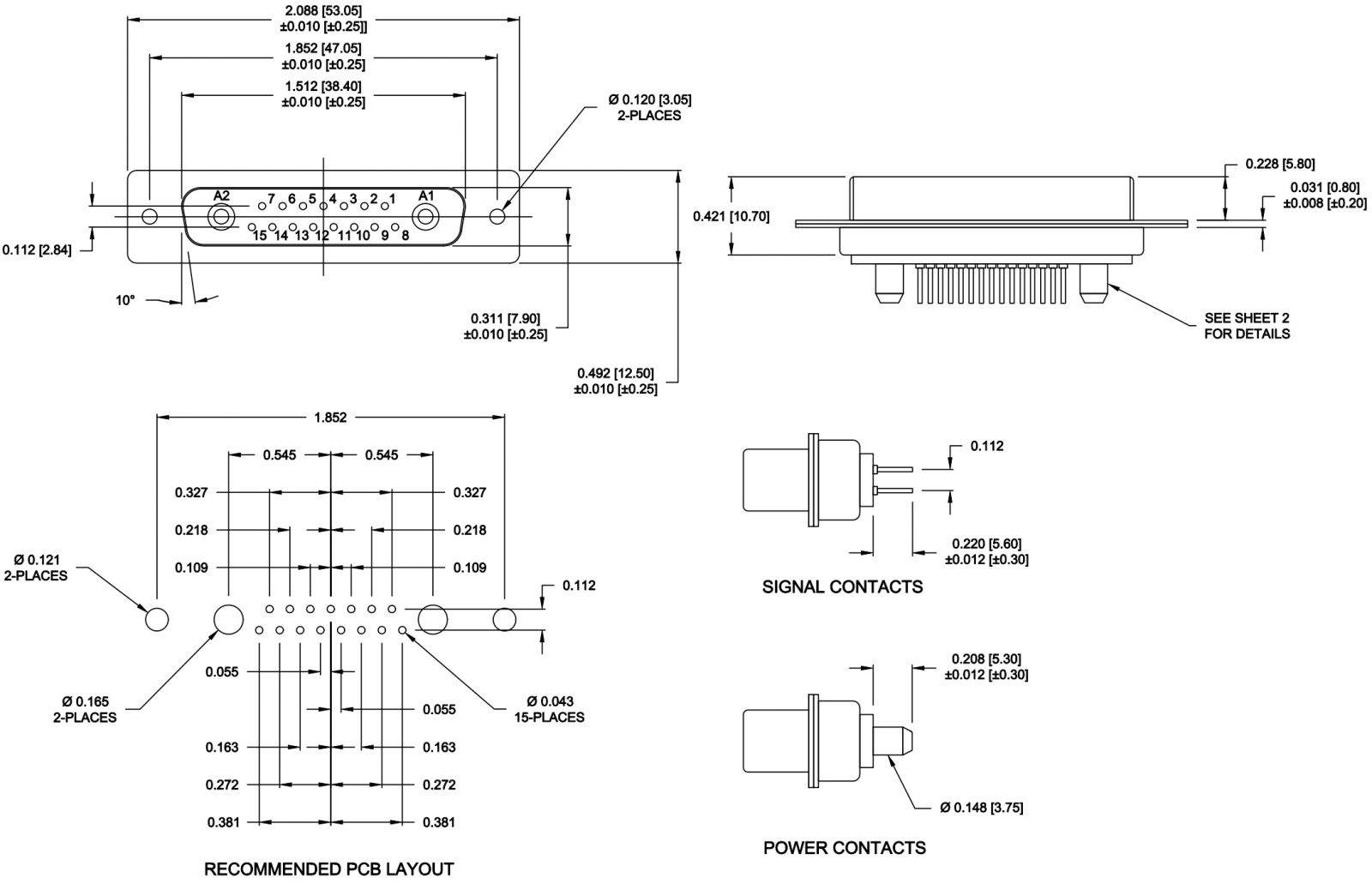 2.088 [53.05]
±0.010 [±0.25]]

1.852 [47.05]
±0.010 [±0.25]

1.512 [38.40]
±0.010 [±0.25]

Ø 0.120 [3.05]
2-PLACES

A2 7 6 5 4 3 2 1 A1
15 14 13 12 11 10 9 8

0.112 [2.84]

10°

0.311 [7.90]
±0.010 [±0.25]

0.492 [12.50]
±0.010 [±0.25]

0.421 [10.70]

0.228 [5.80]

0.031 [0.80]
±0.008 [±0.20]

SEE SHEET 2
FOR DETAILS

1.852

0.545 0.545

0.327 0.327

0.218 0.218

0.109 0.109

Ø 0.121
2-PLACES

0.112

0.055

Ø 0.165
2-PLACES

0.055

Ø 0.043
15-PLACES

0.163 0.163

0.272 0.272

0.381 0.381

RECOMMENDED PCB LAYOUT

0.112

0.220 [5.60]
±0.012 [±0.30]

SIGNAL CONTACTS

0.208 [5.30]
±0.012 [±0.30]

Ø 0.148 [3.75]

POWER CONTACTS